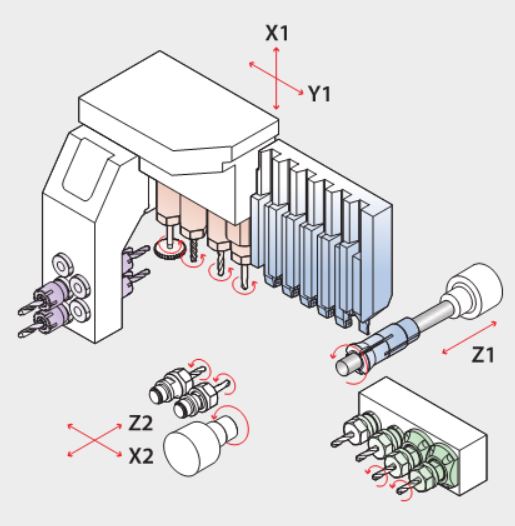 X1
Y1
Z1
Z2
X2